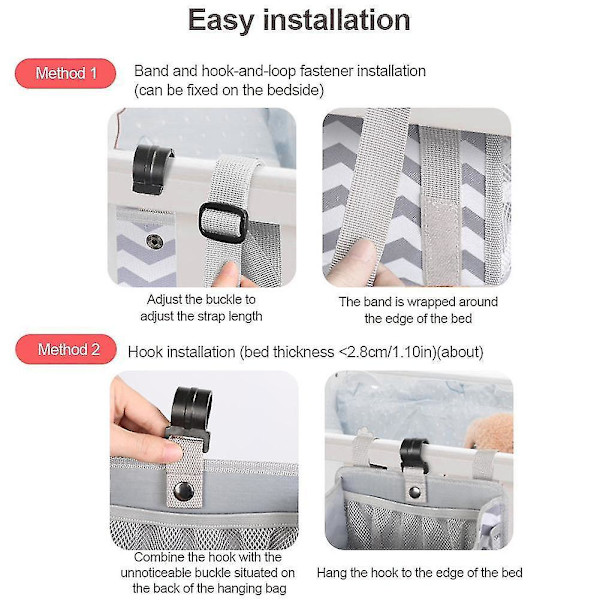 Easy installation

Method 1

Band and hook-and-loop fastener installation (can be fixed on the bedside)

Adjust the buckle to adjust the strap length

The band is wrapped around the edge of the bed

Method 2

Hook installation (bed thickness <2.8cm/1.10in)(about)

Combine the hook with the unnoticeable buckle situated on the back of the hanging bag

Hang the hook to the edge of the bed