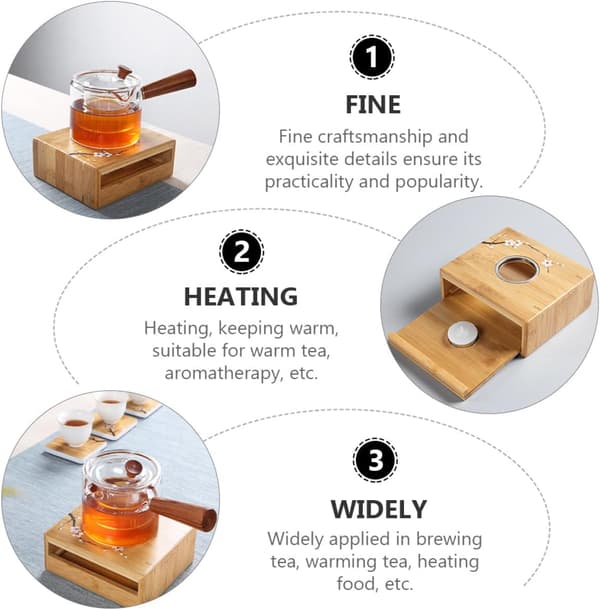 1

FINE

Fine craftsmanship and exquisite details ensure its practicality and popularity.

2

HEATING

Heating, keeping warm, suitable for warm tea, aromatherapy, etc.

3

WIDELY

Widely applied in brewing tea, warming tea, heating food, etc.