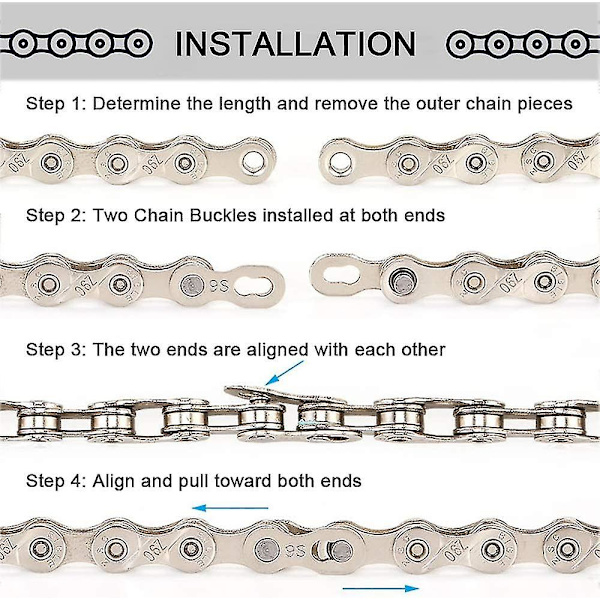 INSTALLATION

Step 1: Determine the length and remove the outer chain pieces

Step 2: Two Chain Buckles installed at both ends

Step 3: The two ends are aligned with each other

Step 4: Align and pull toward both ends