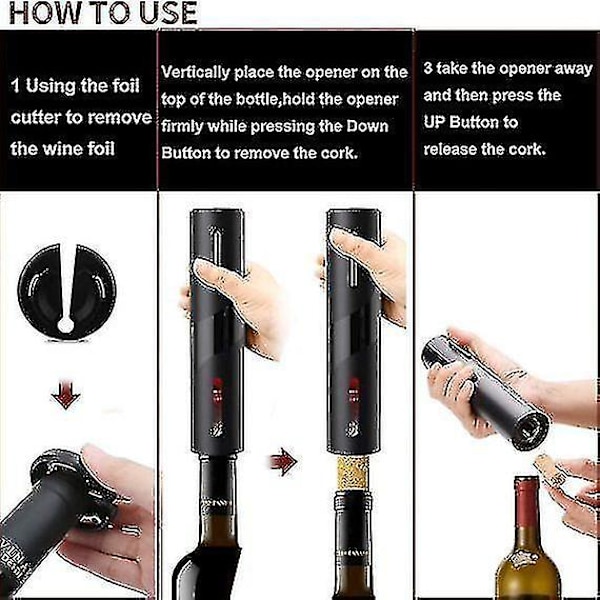 HOW TO USE

1 Using the foil cutter to remove the wine foil

Vertically place the opener on the top of the bottle,hold the opener firmly while pressing the Down Button to remove the cork.

3 take the opener away and then press the UP Button to release the cork.