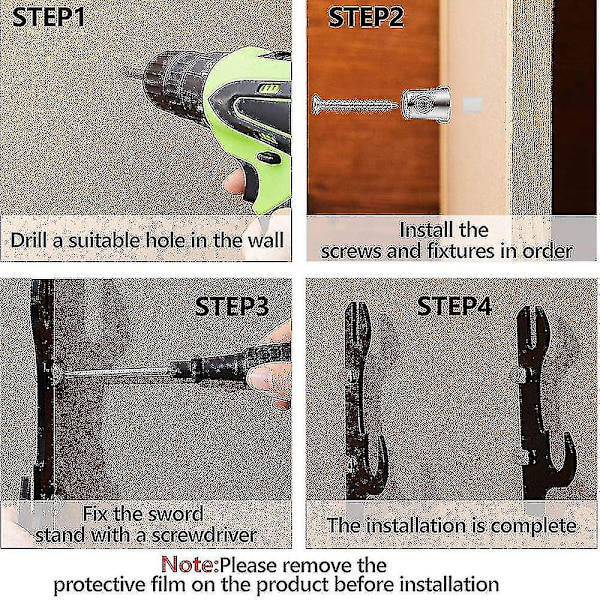 STEP1

Drill a suitable hole in the wall

STEP2

Install the screws and fixtures in order

STEP3

Fix the sword stand with a screwdriver

STEP4

The installation is complete

Note:Please remove the protective film on the product before installation