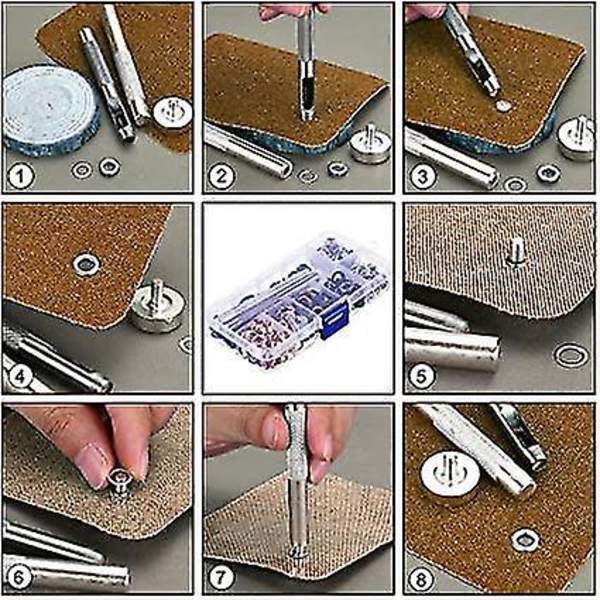 1
2
3
4
5
6
7
8