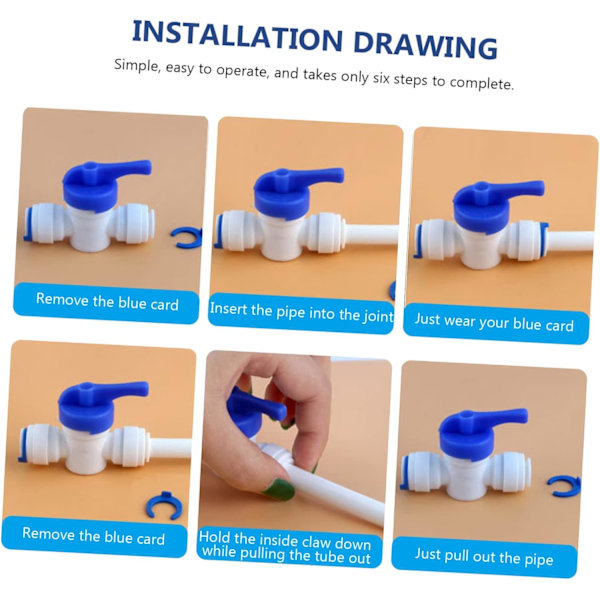 INSTALLATION DRAWING

Simple, easy to operate, and takes only six steps to complete.

Remove the blue card

Insert the pipe into the joint

Just wear your blue card

Remove the blue card

Hold the inside claw down while pulling the tube out

Just pull out the pipe