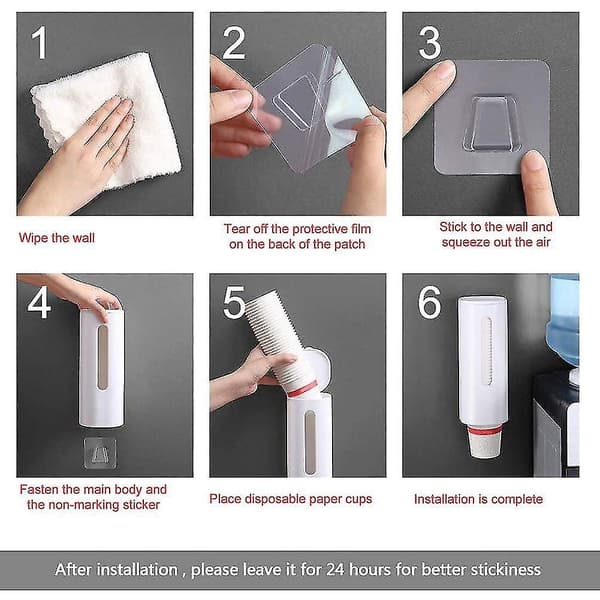 1

Wipe the wall

2

Tear off the protective film on the back of the patch

3

Stick to the wall and squeeze out the air

4

Fasten the main body and the non-marking sticker

5

Place disposable paper cups

6

Installation is complete

After installation , please leave it for 24 hours for better stickiness