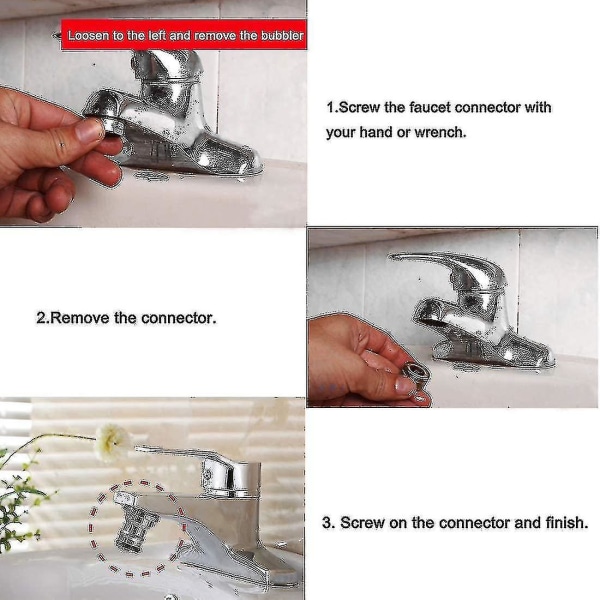 Loosen to the left and remove the bubbler

1.Screw the faucet connector with your hand or wrench.

2.Remove the connector.

3. Screw on the connector and finish.