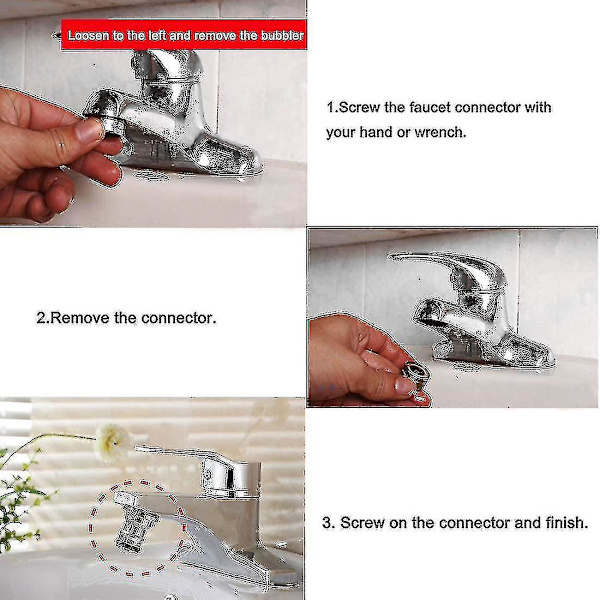 Loosen to the left and remove the bubbler

1.Screw the faucet connector with your hand or wrench.

2.Remove the connector.

3. Screw on the connector and finish.