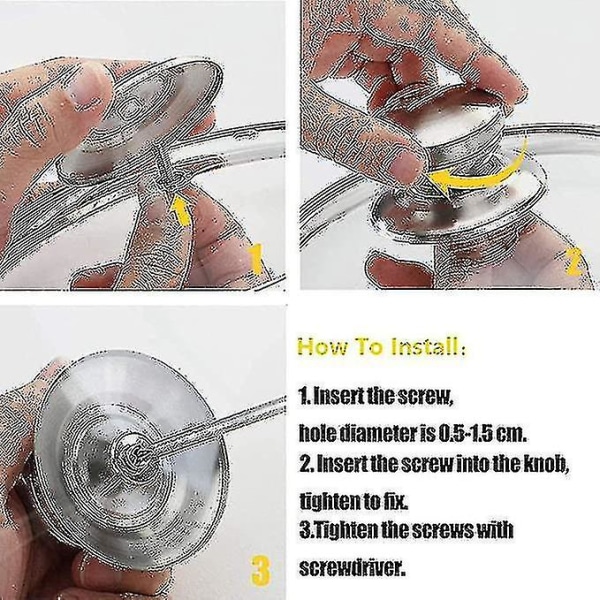 1

2

3

How To Install:

1. Insert the screw, hole diameter is 0.5-1.5 cm.
2. Insert the screw into the knob, tighten to fix.
3.Tighten the screws with screwdriver.