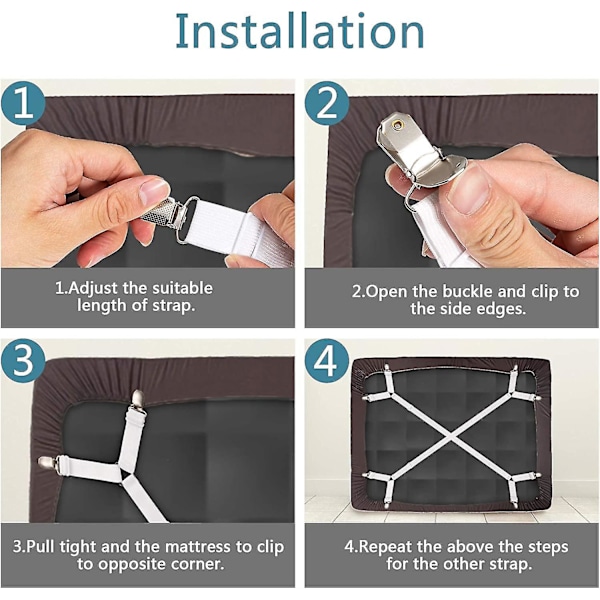 Installation

1

1.Adjust the suitable length of strap.

2

2.Open the buckle and clip to the side edges.

3

3.Pull tight and the mattress to clip to opposite corner.

4

4.Repeat the above the steps for the other strap.