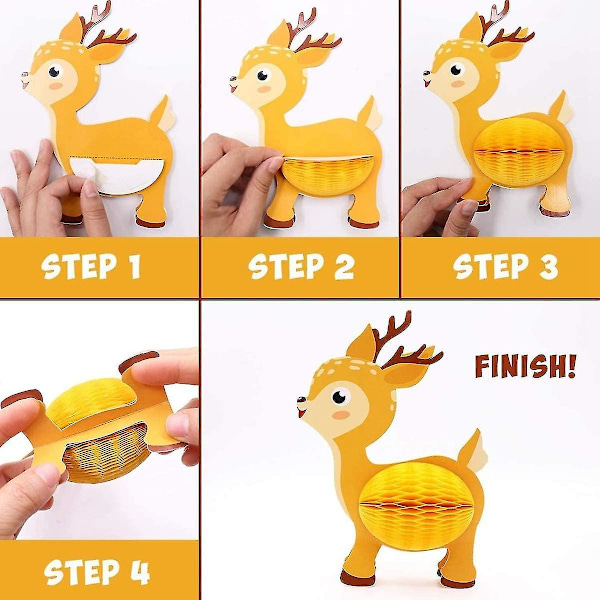 STEP 1

STEP 2

STEP 3

STEP 4

FINISH!