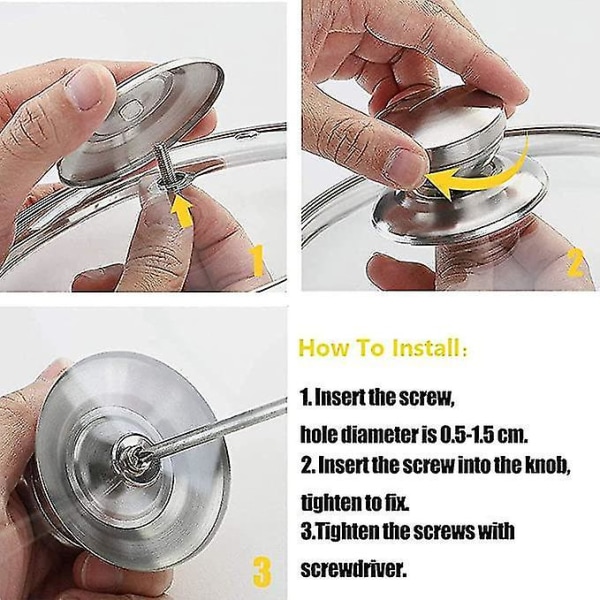 1

2

3

How To Install:

1. Insert the screw, hole diameter is 0.5-1.5 cm.
2. Insert the screw into the knob, tighten to fix.
3.Tighten the screws with screwdriver.