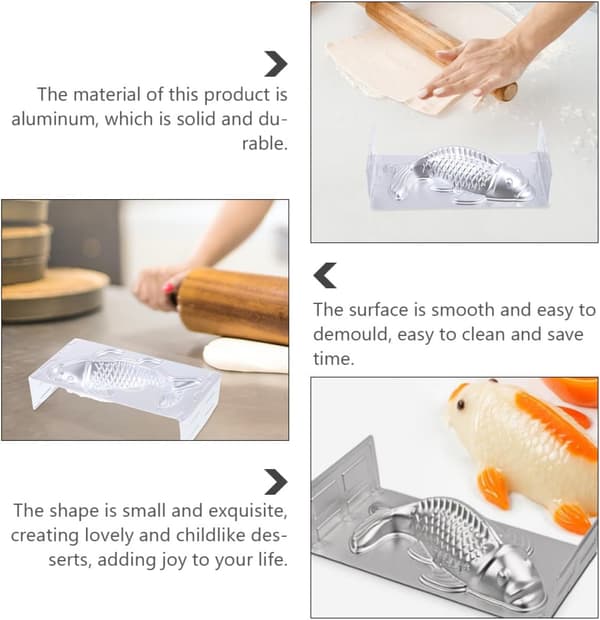 The material of this product is aluminum, which is solid and durable.

The surface is smooth and easy to demould, easy to clean and save time.

The shape is small and exquisite, creating lovely and childlike desserts, adding joy to your life.