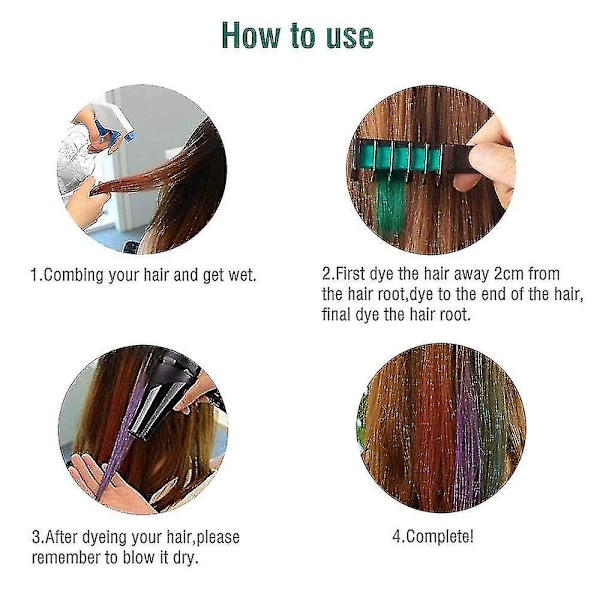 How to use

1.Combing your hair and get wet.

2.First dye the hair away 2cm from the hair root,dye to the end of the hair, final dye the hair root.

3.After dyeing your hair,please remember to blow it dry.

4.Complete!