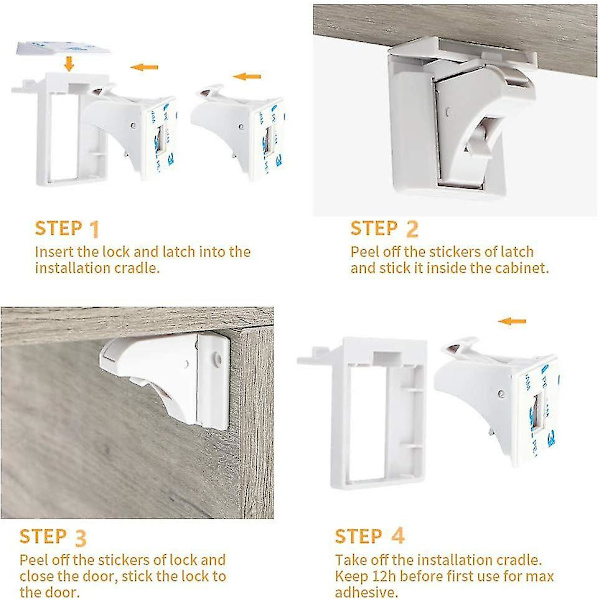 STEP 1
Insert the lock and latch into the installation cradle.

STEP 2
Peel off the stickers of latch and stick it inside the cabinet.

STEP 3
Peel off the stickers of lock and close the door, stick the lock to the door.

STEP 4
Take off the installation cradle. Keep 12h before first use for max adhesive.