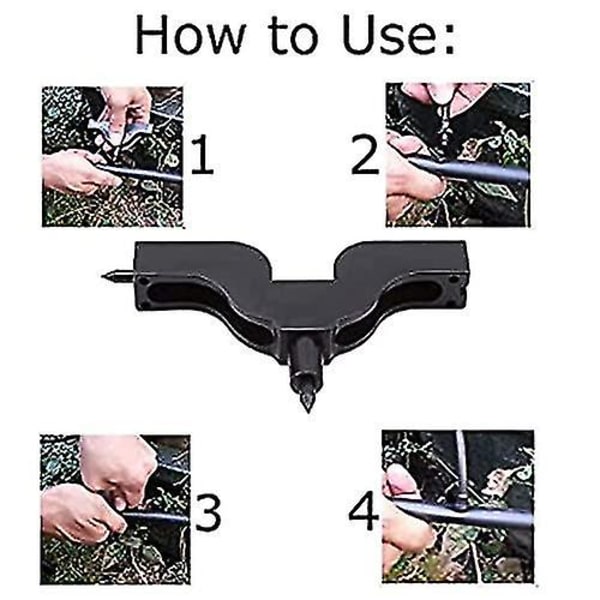 How to Use:

1

2

3

4