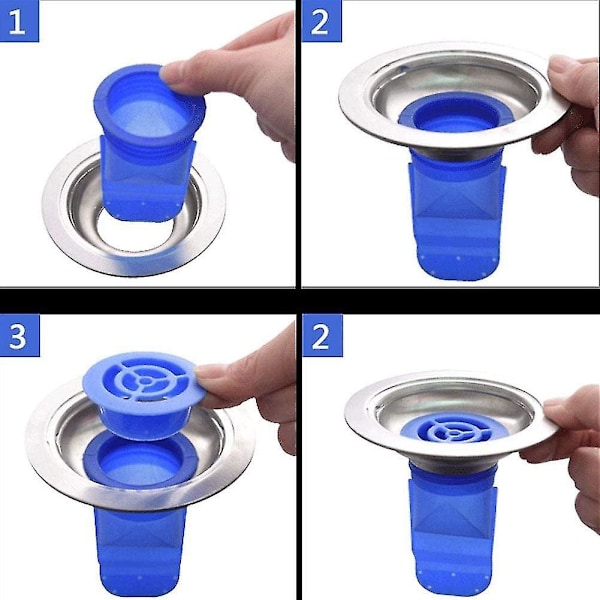 1

2

3

2