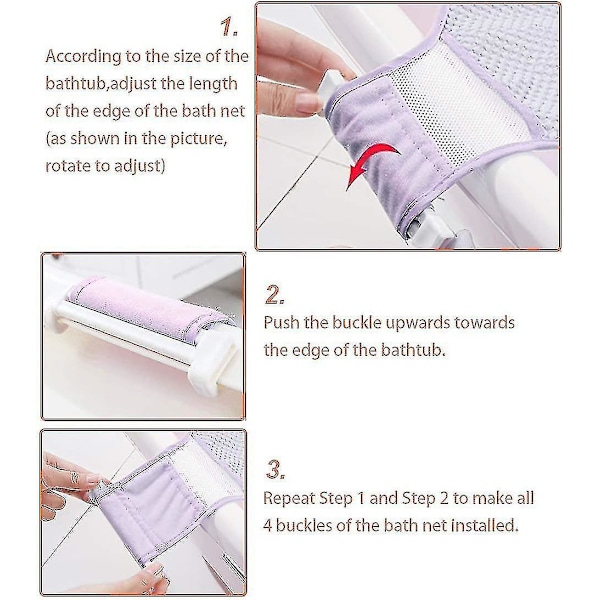 1.

According to the size of the bathtub,adjust the length of the edge of the bath net (as shown in the picture, rotate to adjust)

2.

Push the buckle upwards towards the edge of the bathtub.

3.

Repeat Step 1 and Step 2 to make all 4 buckles of the bath net installed.