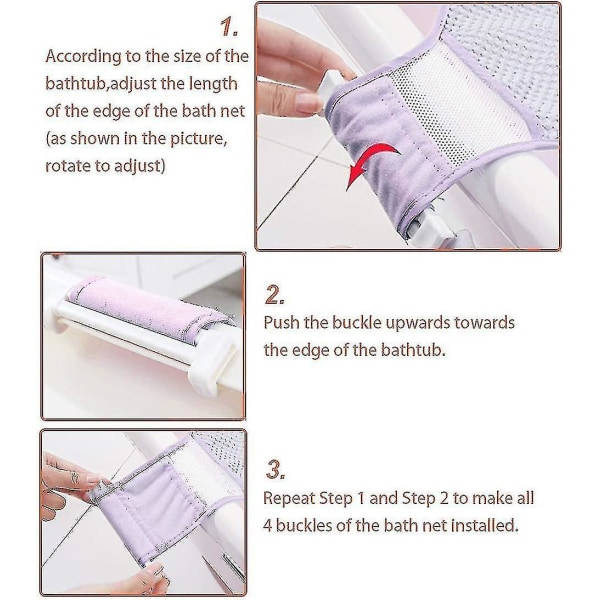 1.
According to the size of the bathtub,adjust the length of the edge of the bath net (as shown in the picture, rotate to adjust)

2.
Push the buckle upwards towards the edge of the bathtub.

3.
Repeat Step 1 and Step 2 to make all 4 buckles of the bath net installed.