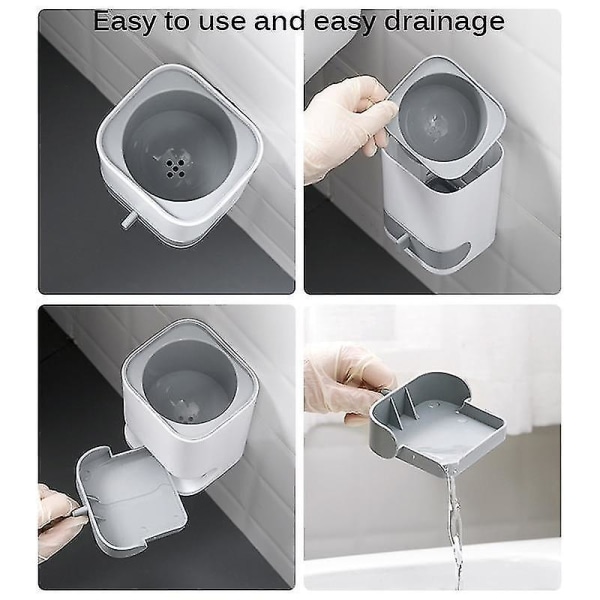 Easy to use and easy drainage