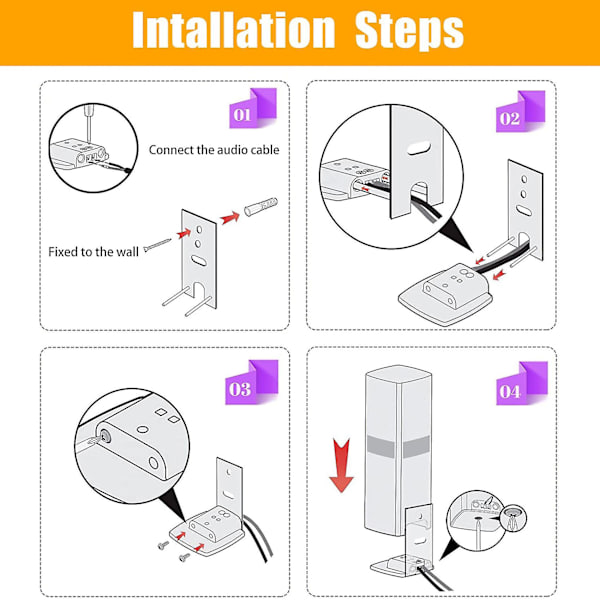 Intallation Steps

01

Connect the audio cable

Fixed to the wall

02

03

04