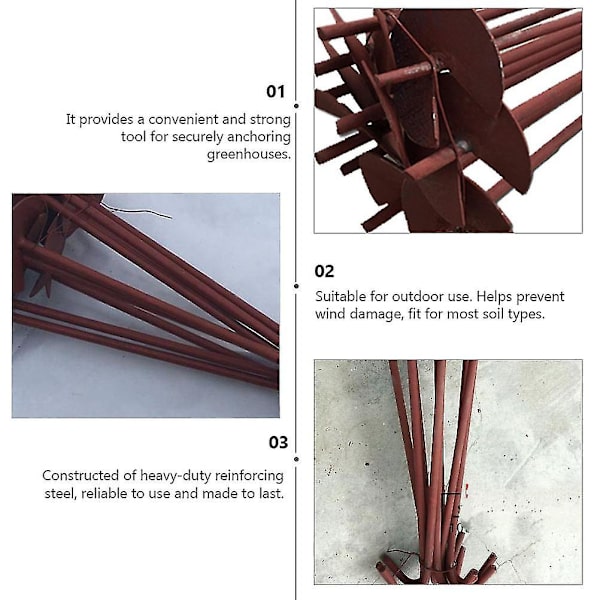 01

It provides a convenient and strong tool for securely anchoring greenhouses.

02

Suitable for outdoor use. Helps prevent wind damage, fit for most soil types.

03

Constructed of heavy-duty reinforcing steel, reliable to use and made to last.