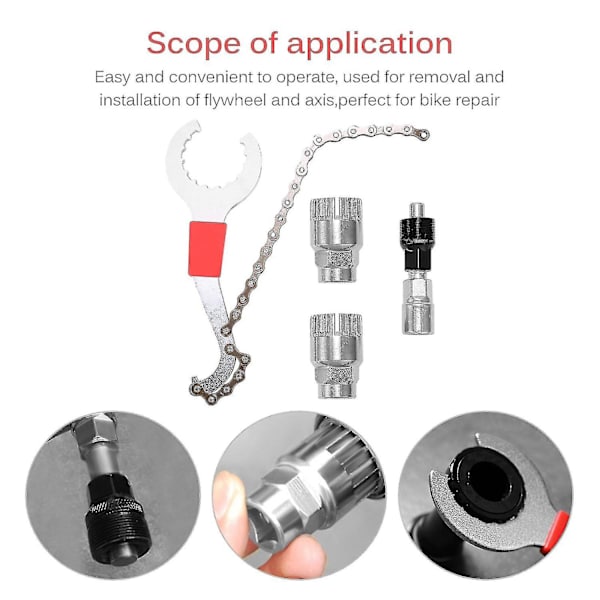 Scope of application

Easy and convenient to operate, used for removal and installation of flywheel and axis,perfect for bike repair