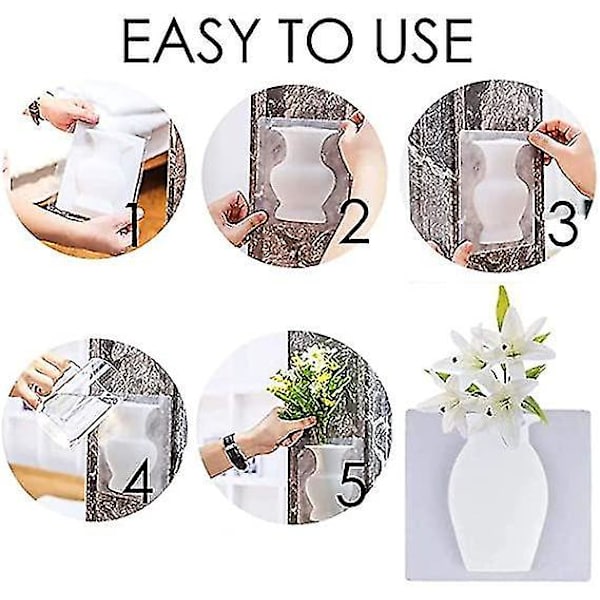 EASY TO USE

1

2

3

4

5