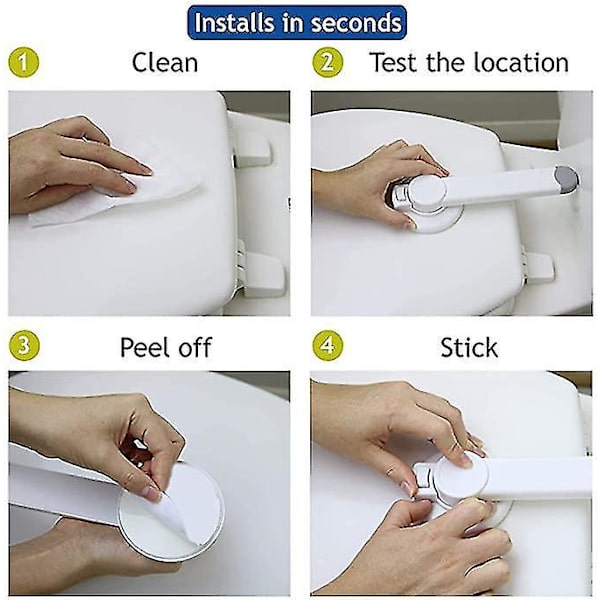 Installs in seconds

1 Clean

2 Test the location

3 Peel off

4 Stick