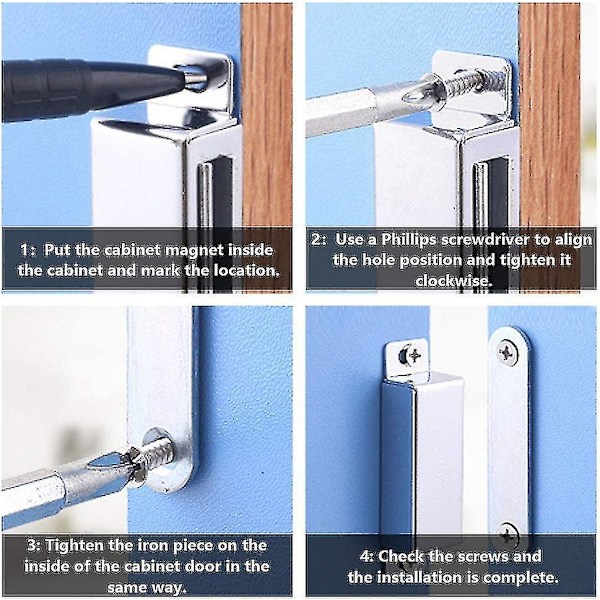 1: Put the cabinet magnet inside the cabinet and mark the location.

2: Use a Phillips screwdriver to align the hole position and tighten it clockwise.

3: Tighten the iron piece on the inside of the cabinet door in the same way.

4: Check the screws and the installation is complete.