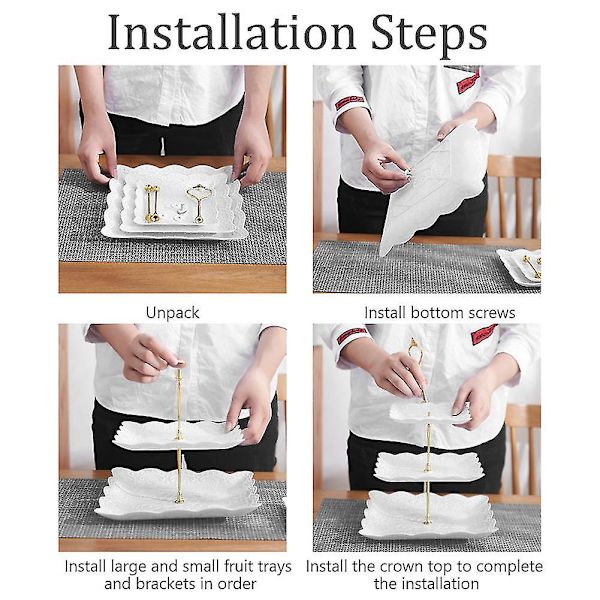 Installation Steps

Unpack

Install bottom screws

Install large and small fruit trays and brackets in order

Install the crown top to complete the installation