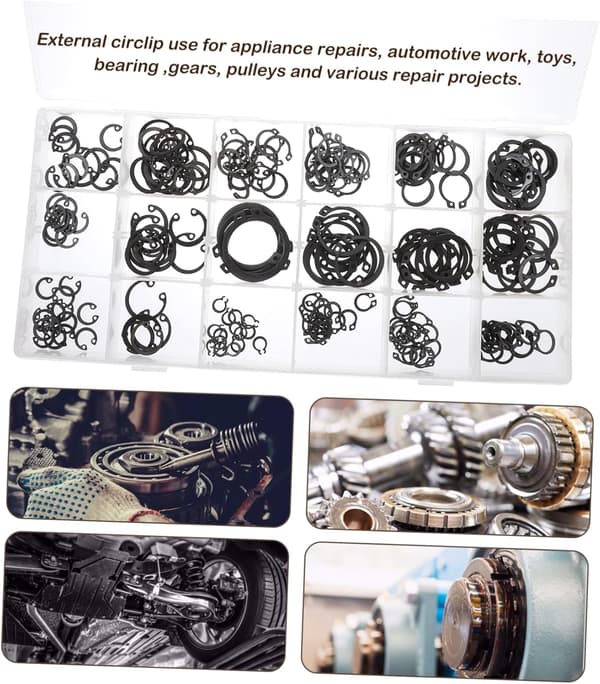 External circlip use for appliance repairs, automotive work, toys, bearing ,gears, pulleys and various repair projects.