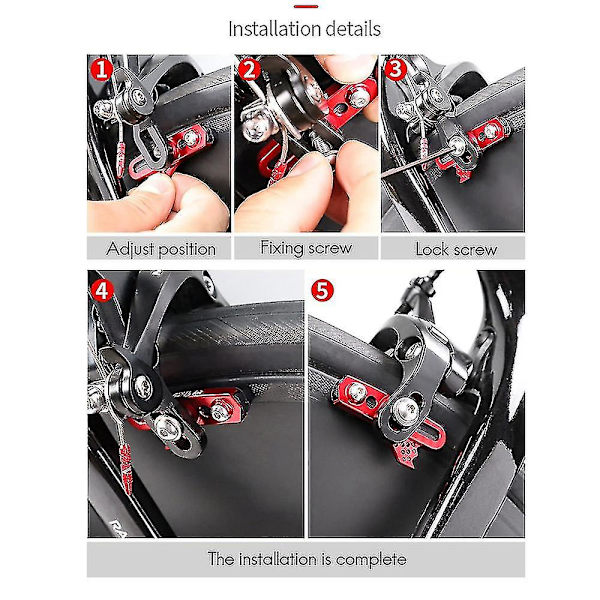 Installation details

1

2

3

Adjust position

Fixing screw

Lock screw

4

5

The installation is complete