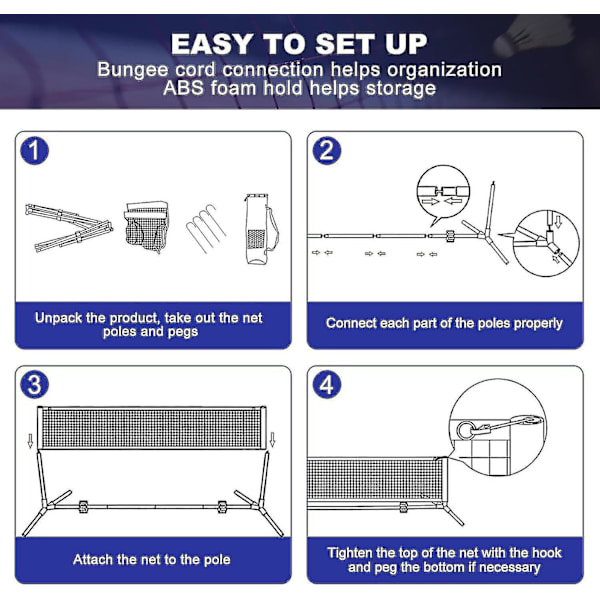 EASY TO SET UP
Bungee cord connection helps organization
ABS foam hold helps storage

1
Unpack the product, take out the net poles and pegs

2
Connect each part of the poles properly

3
Attach the net to the pole

4
Tighten the top of the net with the hook and peg the bottom if necessary