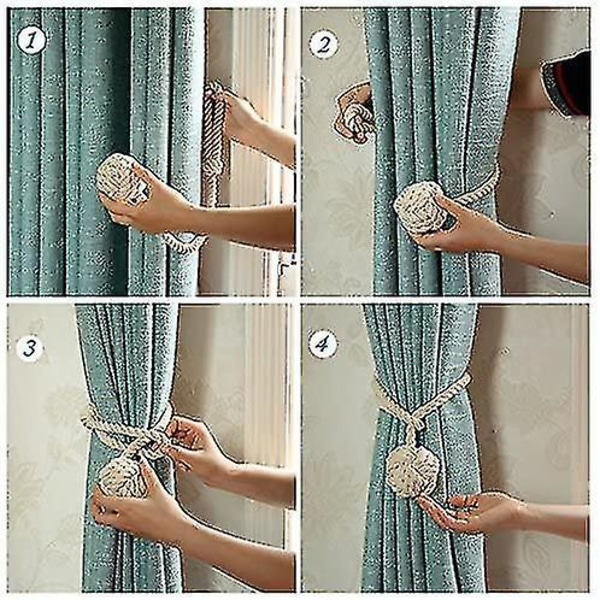 1

2

3

4