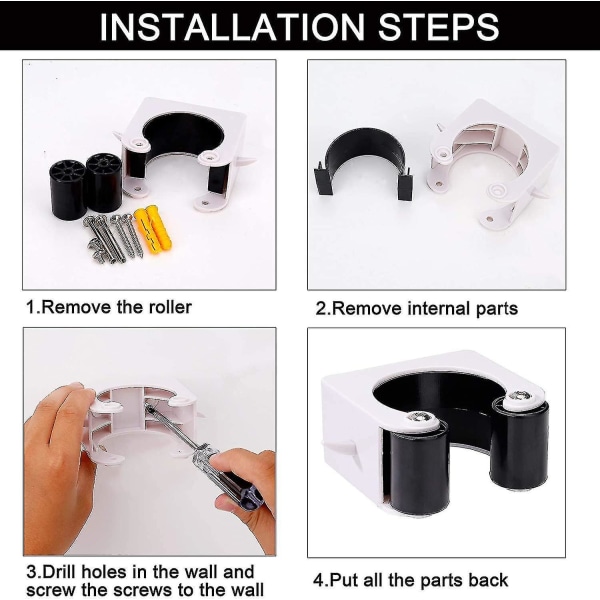 INSTALLATION STEPS

1.Remove the roller

2.Remove internal parts

3.Drill holes in the wall and screw the screws to the wall

4.Put all the parts back