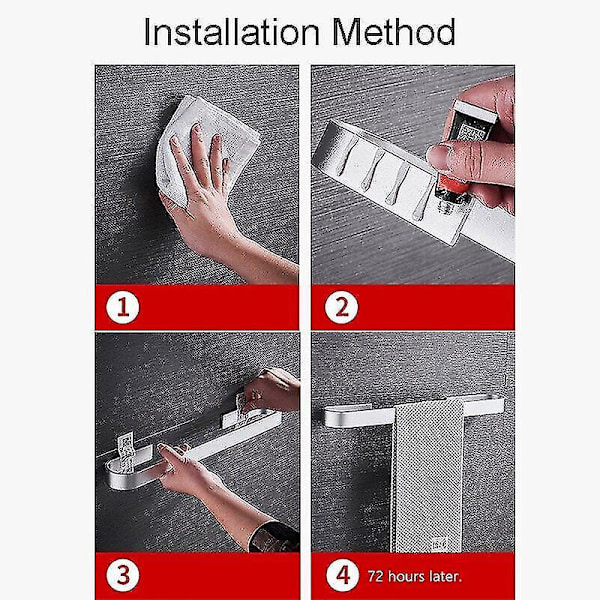 Installation Method

1

2

3

4 72 hours later.