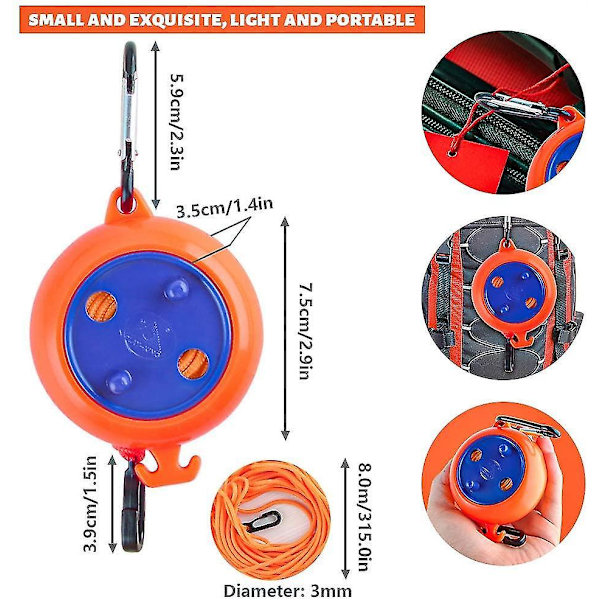 SMALL AND EXQUISITE, LIGHT AND PORTABLE

5.9cm/2.3in

3.5cm/1.4in

7.5cm/2.9in

3.9cm/1.5in

8.0m/315.0in

Diameter: 3mm