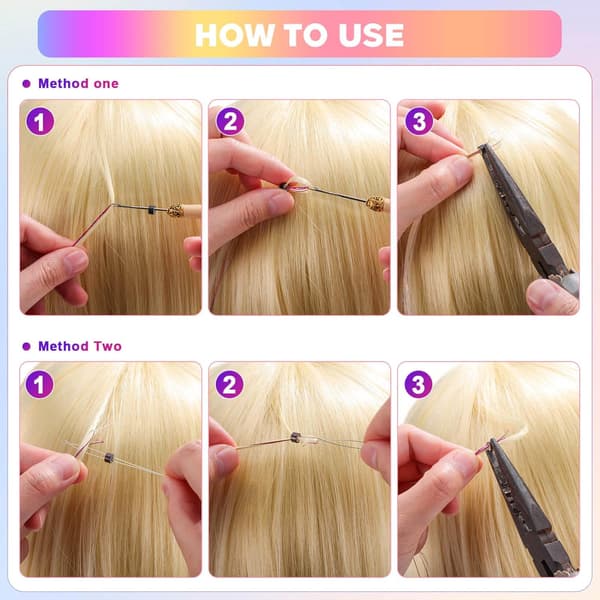 HOW TO USE

Method one

1

2

3

Method Two

1

2

3