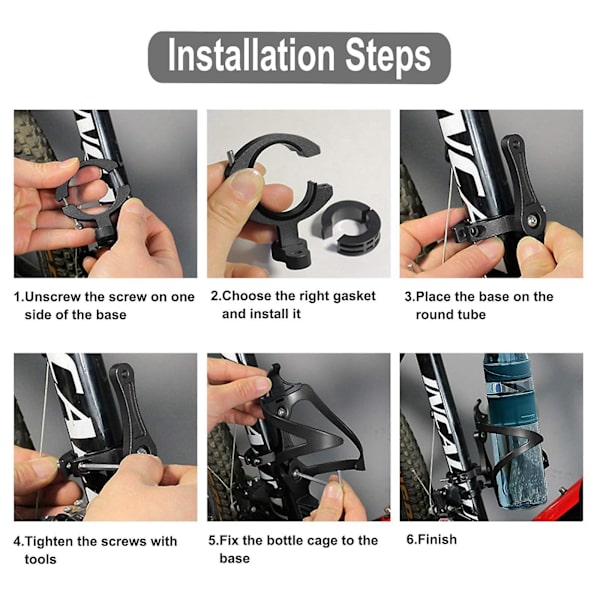 Installation Steps

1.Unscrew the screw on one side of the base

2.Choose the right gasket and install it

3.Place the base on the round tube

4.Tighten the screws with tools

5.Fix the bottle cage to the base

6.Finish