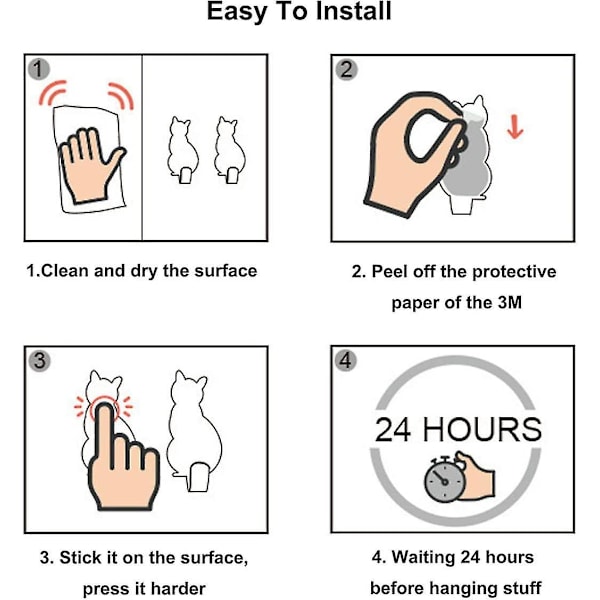 Easy To Install

1

1.Clean and dry the surface

2

2. Peel off the protective paper of the 3M

3

3. Stick it on the surface, press it harder

4

24 HOURS

4. Waiting 24 hours before hanging stuff