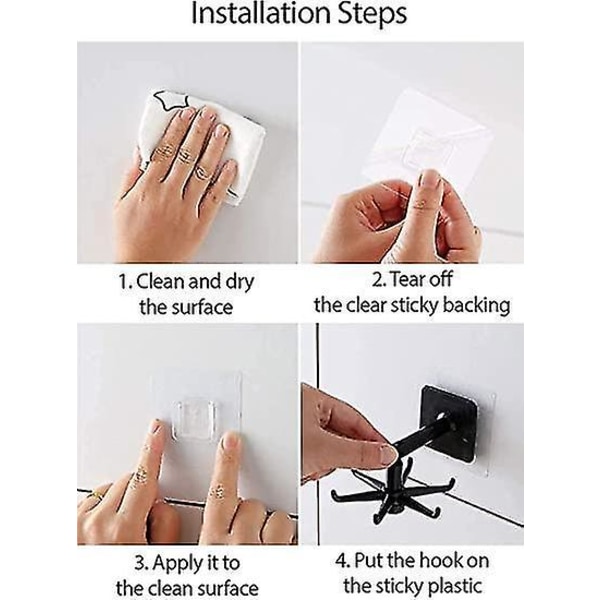 Installation Steps

1. Clean and dry the surface

2. Tear off the clear sticky backing

3. Apply it to the clean surface

4. Put the hook on the sticky plastic