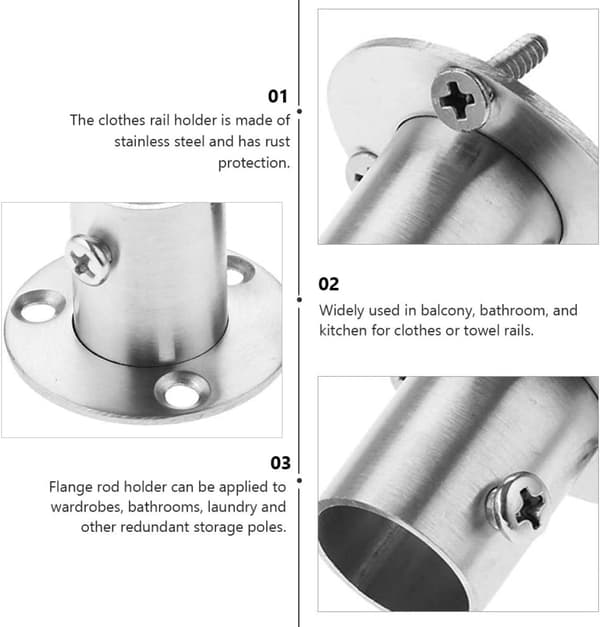 01
The clothes rail holder is made of stainless steel and has rust protection.

02
Widely used in balcony, bathroom, and kitchen for clothes or towel rails.

03
Flange rod holder can be applied to wardrobes, bathrooms, laundry and other redundant storage poles.