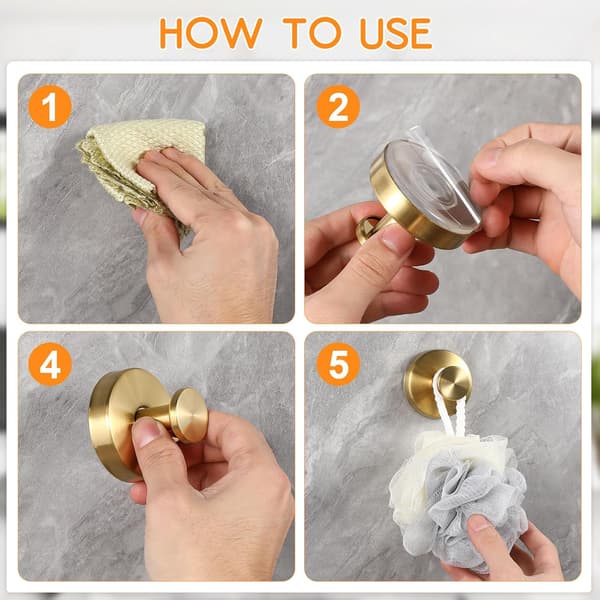 HOW TO USE

1

2

4

5