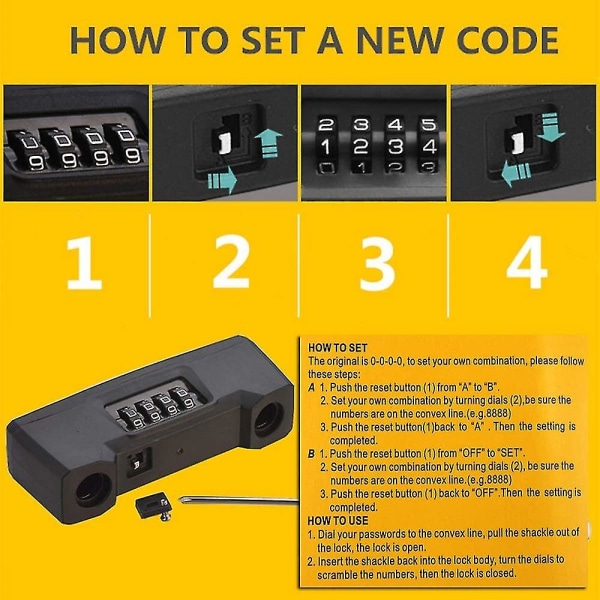 HOW TO SET A NEW CODE

0 0 0 0
9 9 9 9

2 3 4 5
1 2 3 4
0 1 2 3

1

2

3

4

HOW TO SET
The original is 0-0-0-0, to set your own combination, please follow these steps:
A 1. Push the reset button (1) from "A" to "B".
2. Set your own combination by turning dials (2),be sure the numbers are on the convex line.(e.g.8888)
3. Push the reset button(1)back to "A" . Then the setting is completed.
B 1. Push the reset button (1) from "OFF" to "SET".
2. Set your own combination by turning dials (2), be sure the numbers are on the convex line.(e.g.8888)
3. Push the reset button (1) back to "OFF".Then the setting is completed.
HOW TO USE
1. Dial your passwords to the convex line, pull the shackle out of the lock, the lock is open.
2. Insert the shackle back into the lock body, turn the dials to scramble the numbers, then the lock is closed.