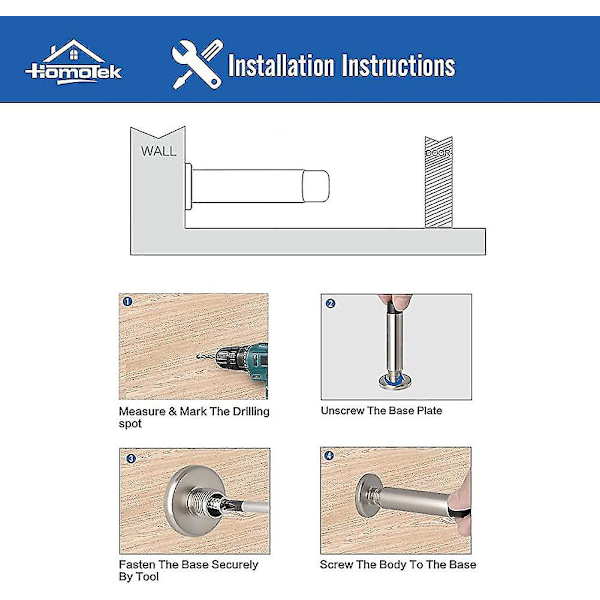 HomoTek

Installation Instructions

WALL

DOOR

1

Measure & Mark The Drilling spot

2

Unscrew The Base Plate

3

Fasten The Base Securely By Tool

4

Screw The Body To The Base