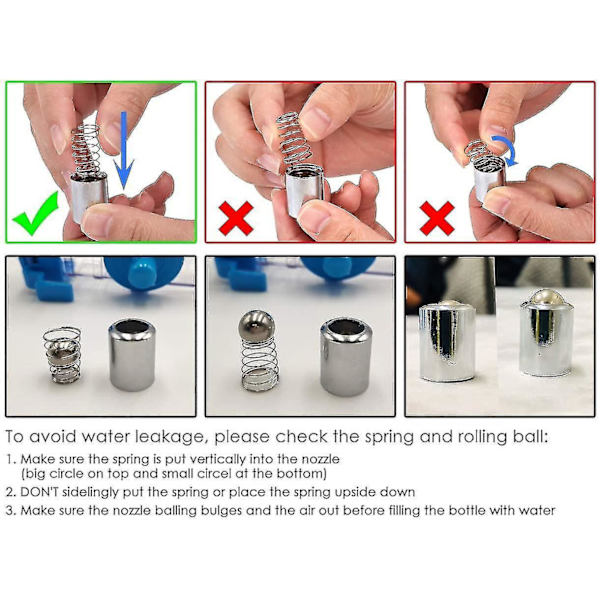 To avoid water leakage, please check the spring and rolling ball:

1. Make sure the spring is put vertically into the nozzle (big circle on top and small circel at the bottom)

2. DON'T sidelingly put the spring or place the spring upside down

3. Make sure the nozzle balling bulges and the air out before filling the bottle with water