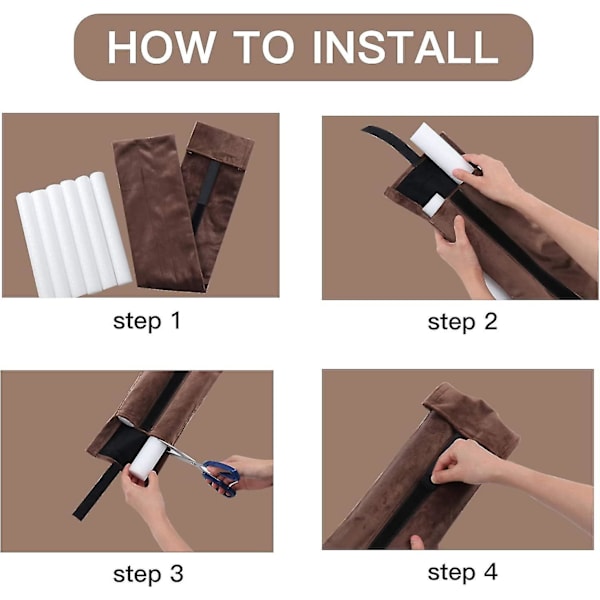 HOW TO INSTALL

step 1

step 2

step 3

step 4