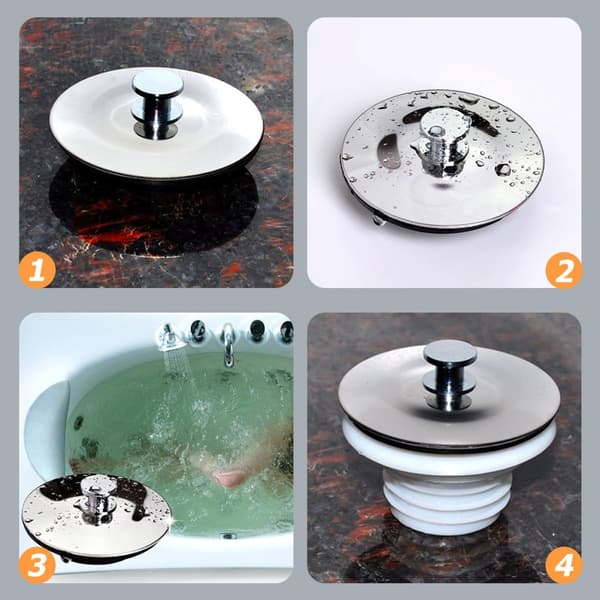 1
2
3
4