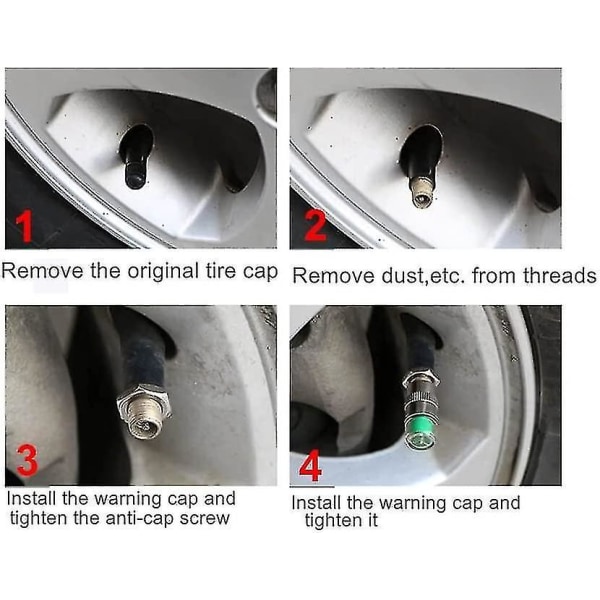 1

Remove the original tire cap

2

Remove dust,etc. from threads

3

Install the warning cap and tighten the anti-cap screw

4

Install the warning cap and tighten it