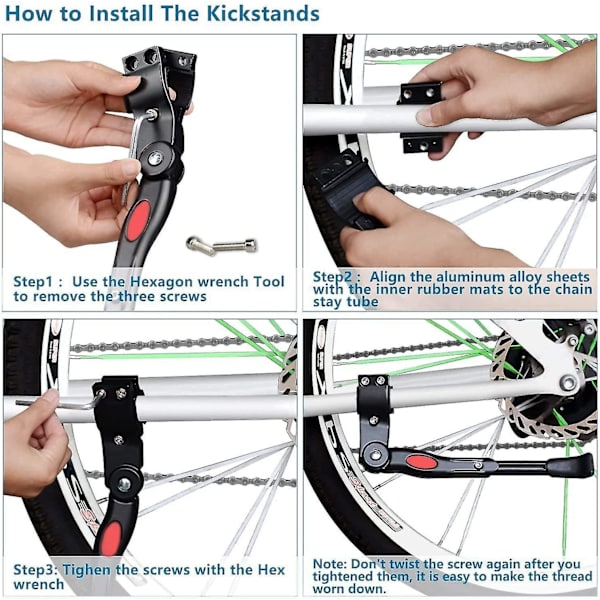 How to Install The Kickstands

Step1 : Use the Hexagon wrench Tool to remove the three screws

Step2 : Align the aluminum alloy sheets with the inner rubber mats to the chain stay tube

Step3: Tighen the screws with the Hex wrench

Note: Don't twist the screw again after you tightened them, it is easy to make the thread worn down.