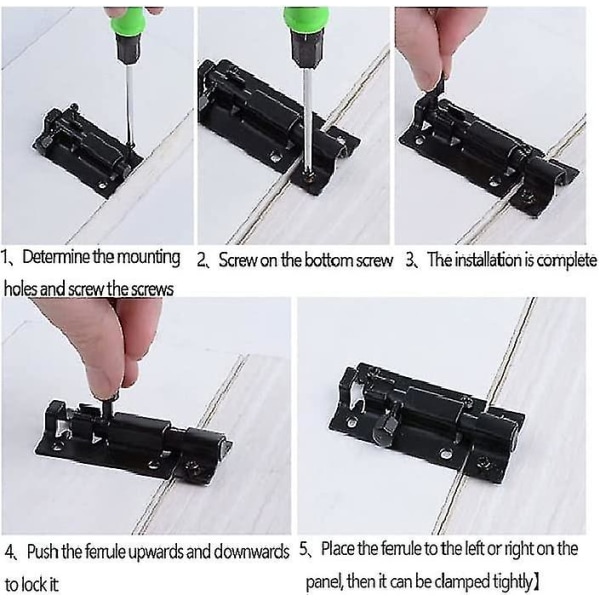 1、Determine the mounting holes and screw the screws

2、Screw on the bottom screw

3、The installation is complete

4、Push the ferrule upwards and downwards to lock it

5、Place the ferrule to the left or right on the panel, then it can be clamped tightly】